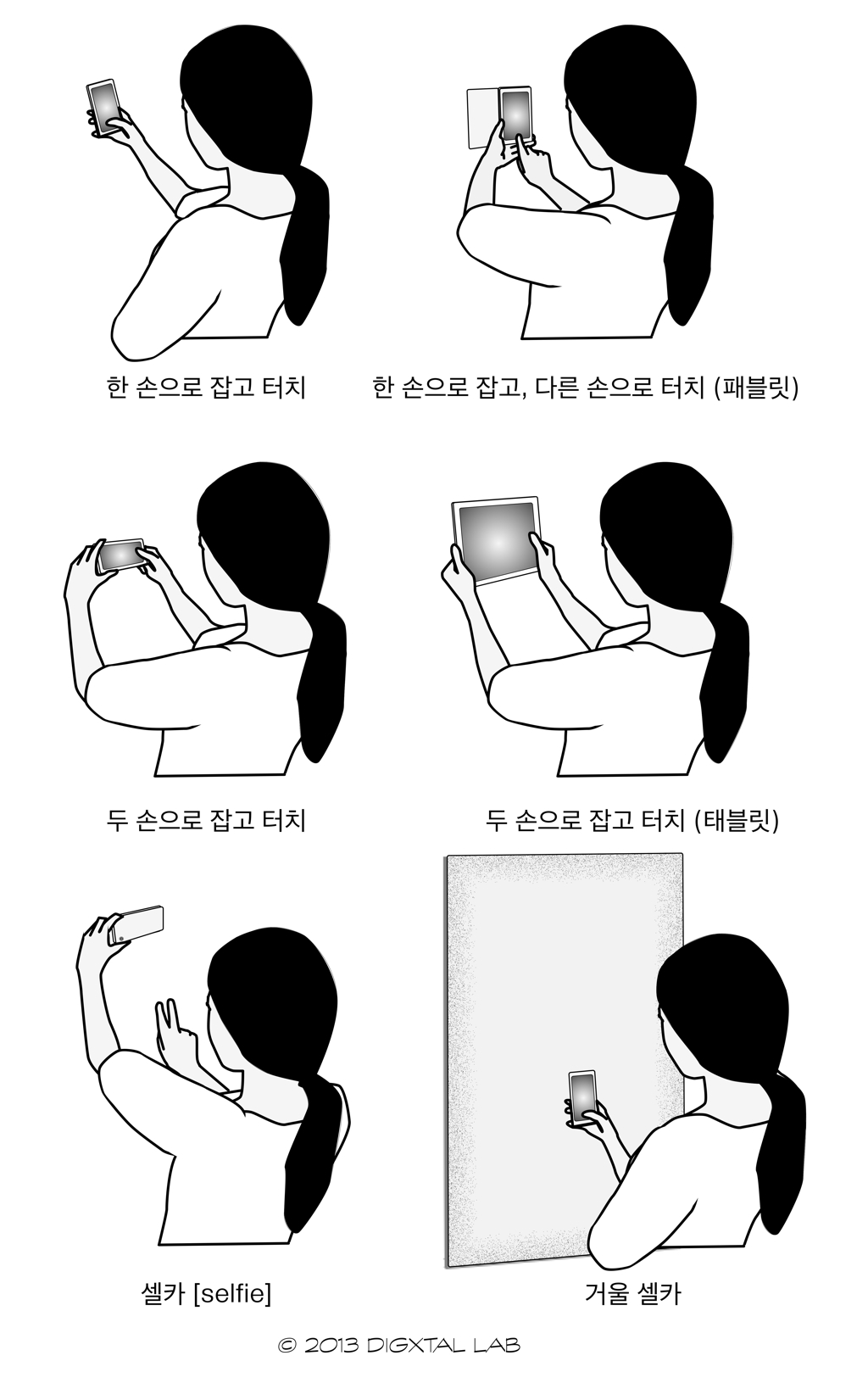 한 손으로 잡고 터치

한 손으로 잡고, 다른 손으로 터치 (패블릿)

두 손으로 잡고 터치

두 손으로 잡고 터치 (태블릿)

셀카 [selfie]

거울 셀카

© 2013 DIGXTAL LAB